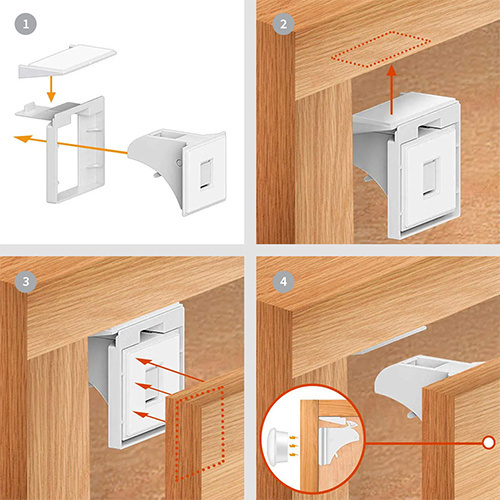 1

2

3

4