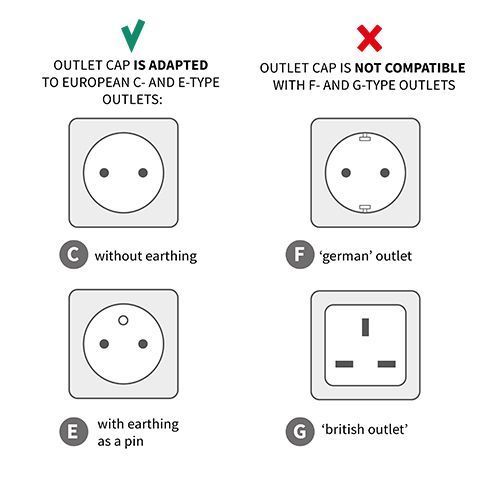 OUTLET CAP IS ADAPTED TO EUROPEAN C- AND E-TYPE OUTLETS:

C without earthing

E with earthing as a pin

OUTLET CAP IS NOT COMPATIBLE WITH F- AND G-TYPE OUTLETS

F 'german' outlet

G 'british outlet'